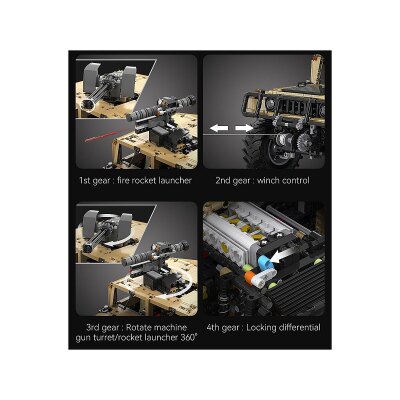 1st gear : fire rocket launcher

2nd gear : winch control

3rd gear : Rotate machine gun turret/rocket launcher 360°

4th gear : Locking differential