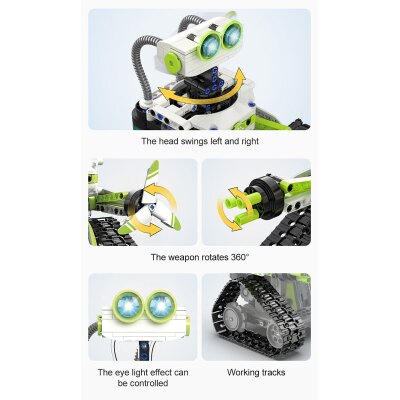 The head swings left and right

The weapon rotates 360°

The eye light effect can be controlled

Working tracks