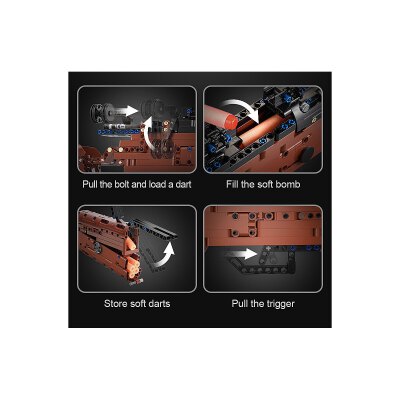 Pull the bolt and load a dart

Fill the soft bomb

Store soft darts

Pull the trigger